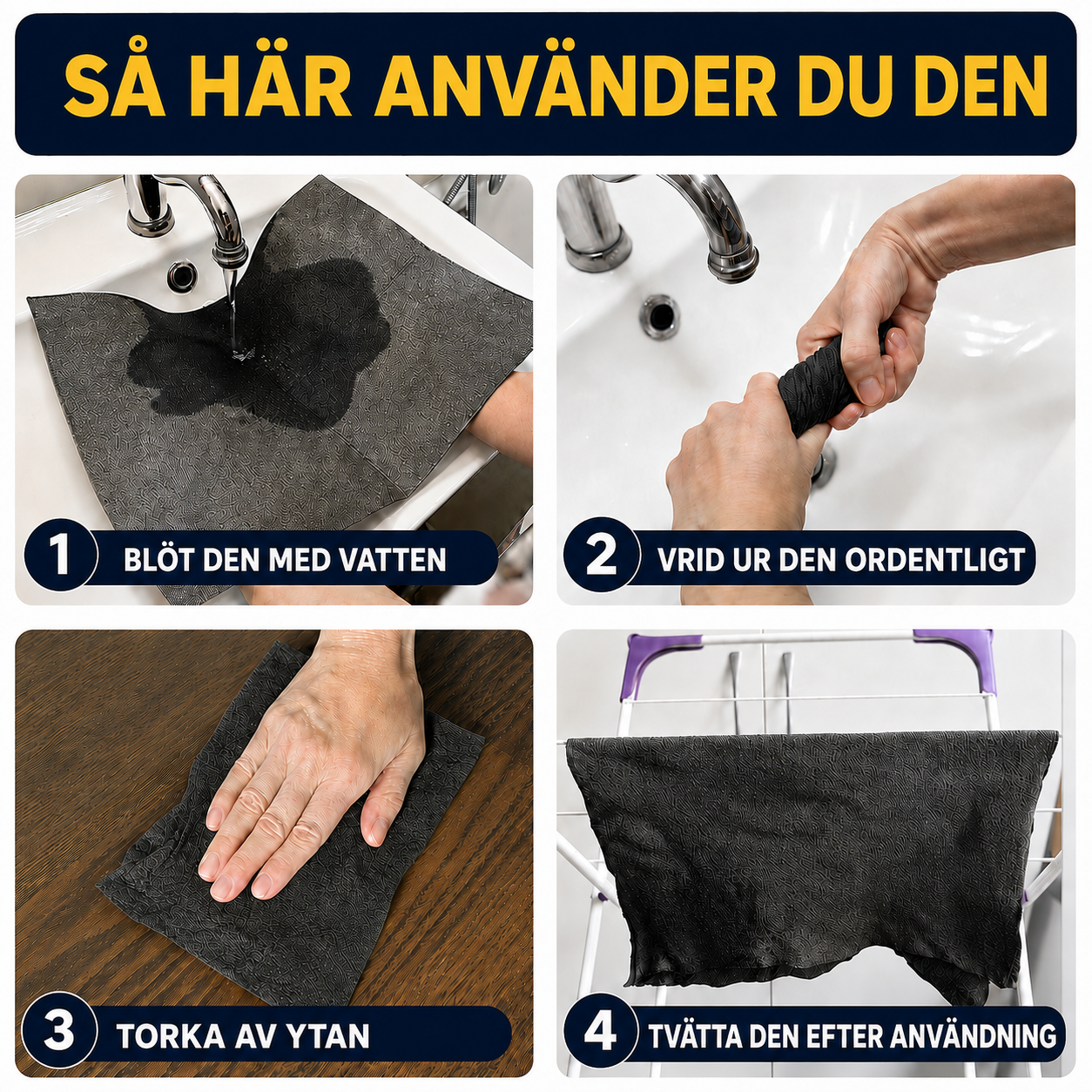 SÅ HÄR ANVÄNDER DU DEN

1 BLÖT DEN MED VATTEN

2 VRID UR DEN ORDENTLIGT

3 TORKA AV YTAN

4 TVÄTTA DEN EFTER ANVÄNDNING