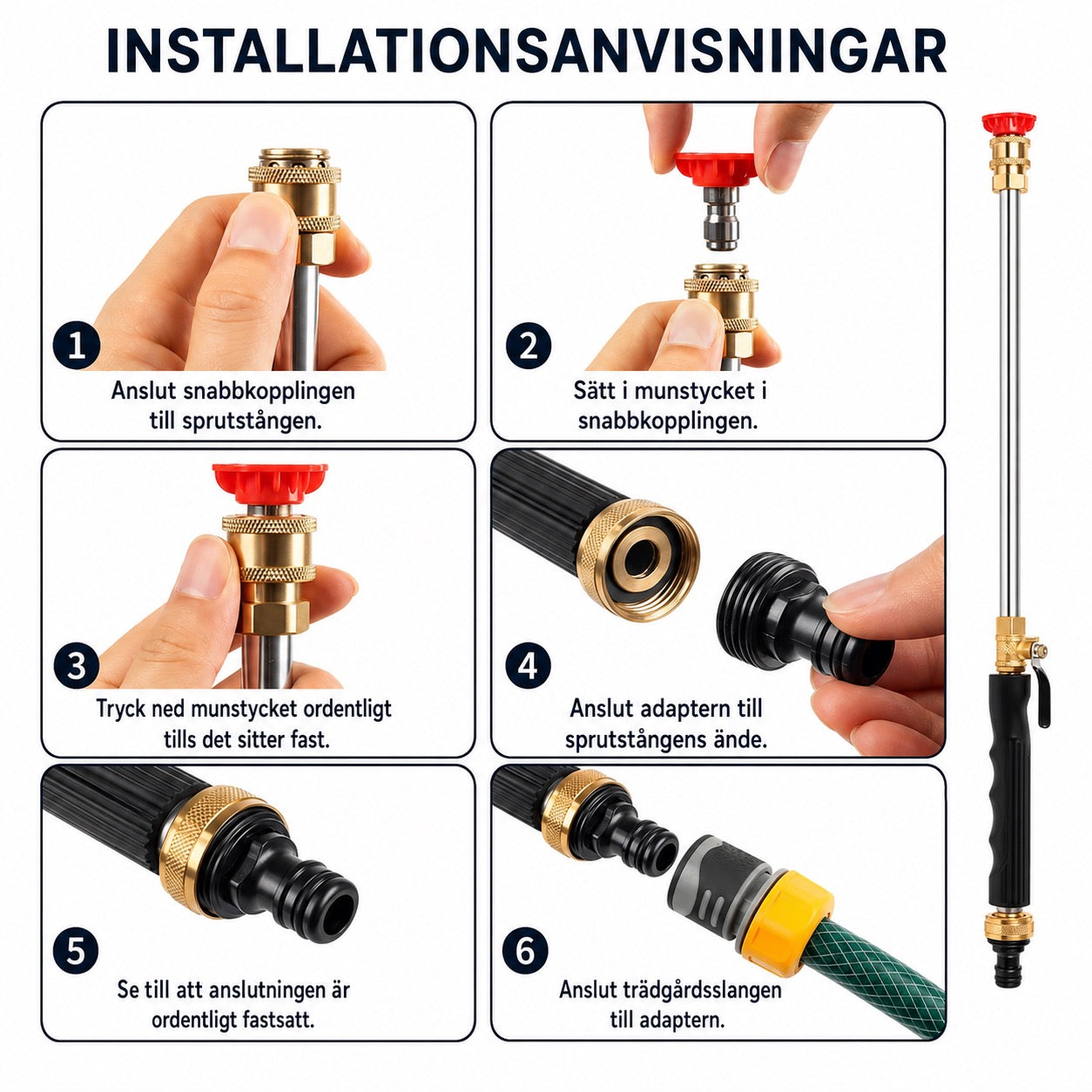 INSTALLATIONSANVISNINGAR

1
Anslut snabbkopplingen till sprutstången.

2
Sätt i munstycket i snabbkopplingen.

3
Tryck ned munstycket ordentligt tills det sitter fast.

4
Anslut adaptern till sprutstångens ände.

5
Se till att anslutningen är ordentligt fastsatt.

6
Anslut trädgårdsslangen till adaptern.