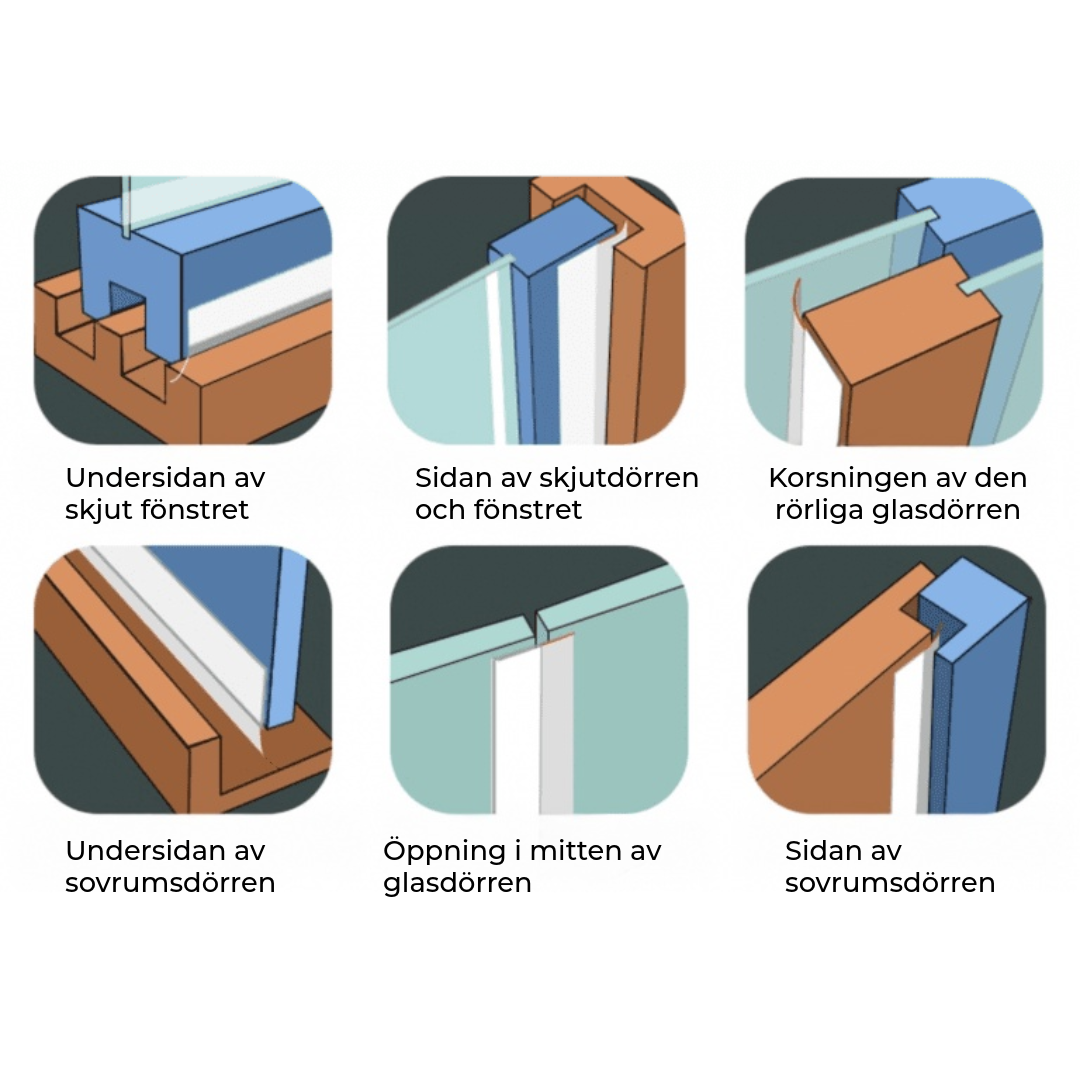 Undersidan av skjut fönstret

Sidan av skjutdörren och fönstret

Korsningen av den rörliga glasdörren

Undersidan av sovrumsdörren

Öppning i mitten av glasdörren

Sidan av sovrumsdörren